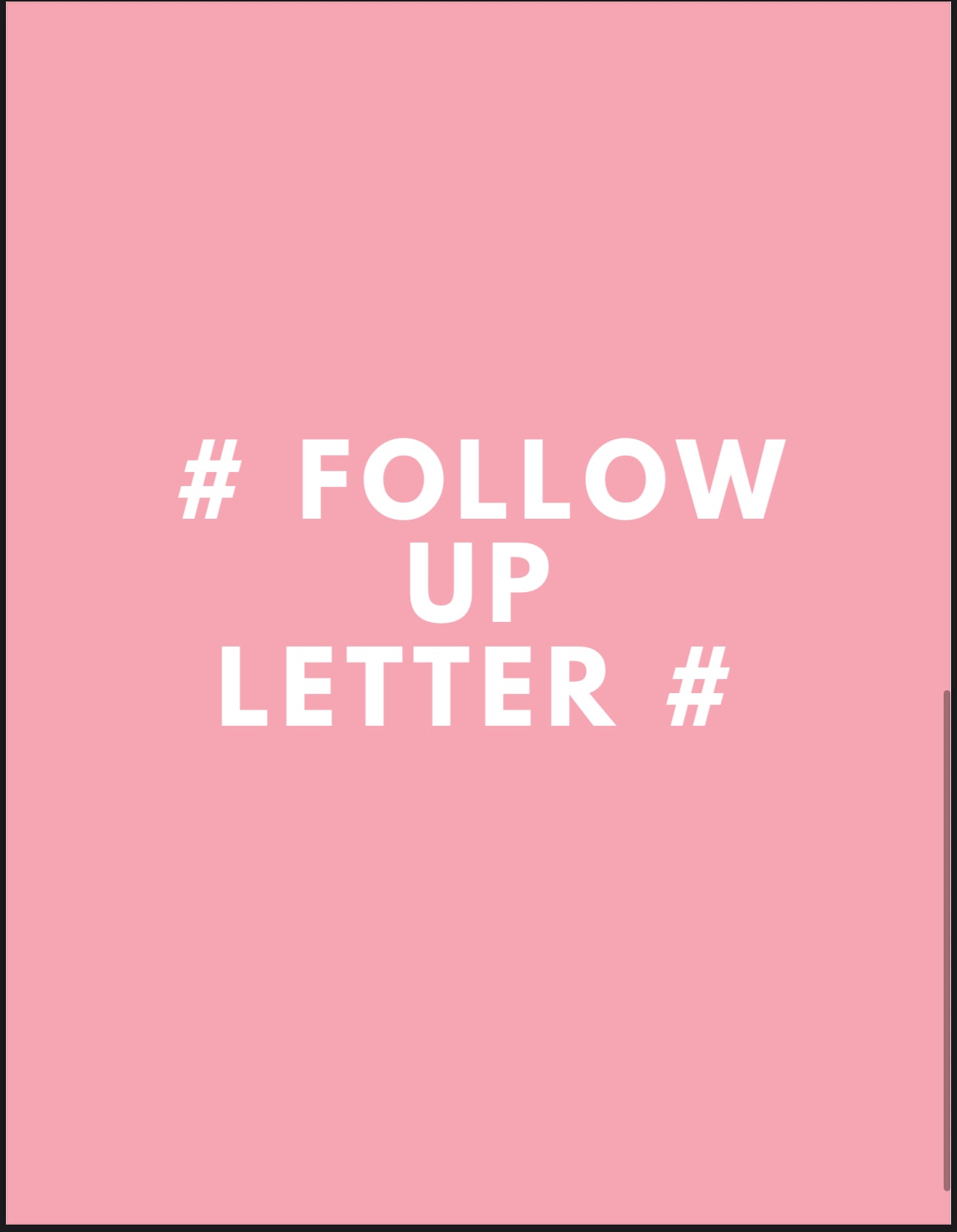 # FOLLOW
UP
LETTER #